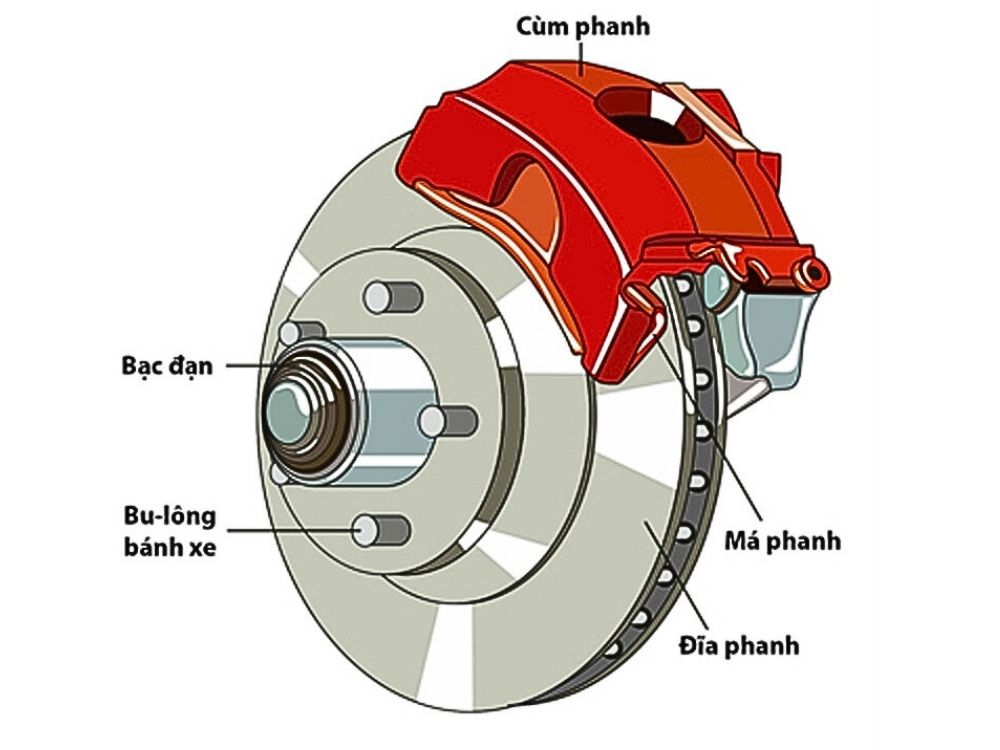 Cùm phanh

Bạc đạn

Bu-lông bánh xe

Má phanh

Đĩa phanh