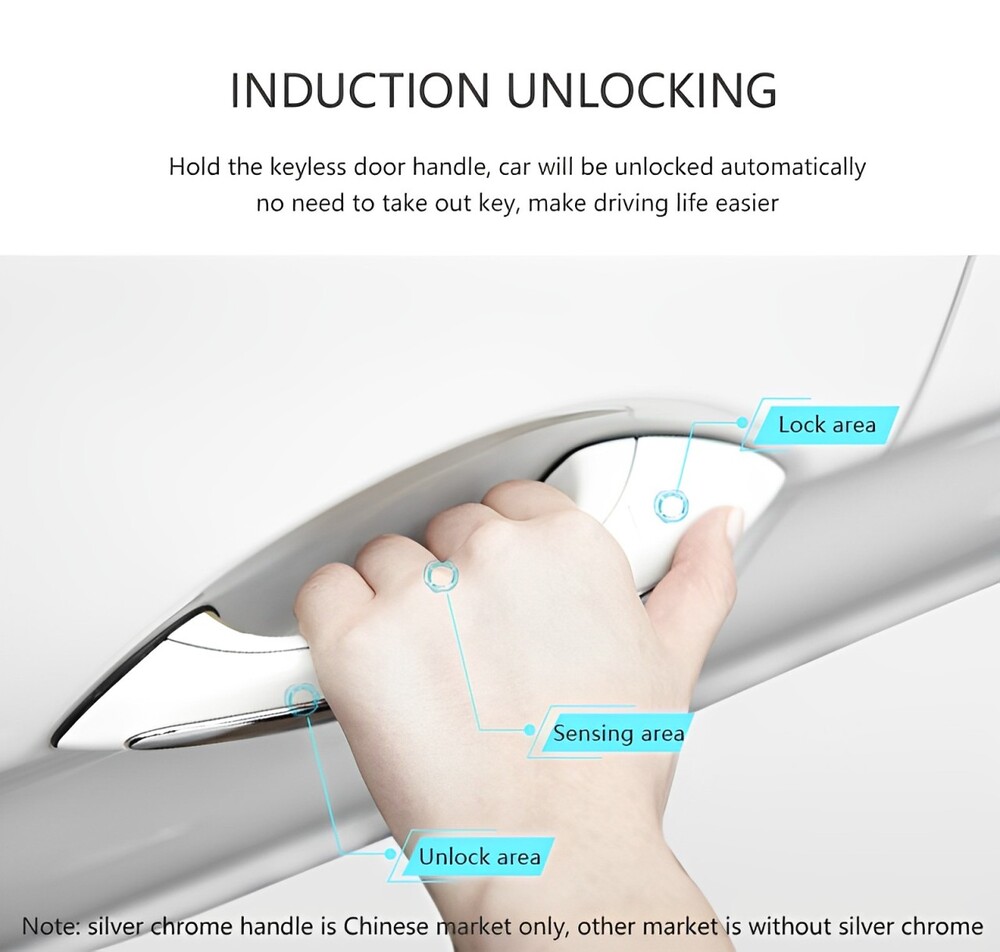 INDUCTION UNLOCKING

Hold the keyless door handle, car will be unlocked automatically no need to take out key, make driving life easier

Lock area

Sensing area

Unlock area

Note: silver chrome handle is Chinese market only, other market is without silver chrome