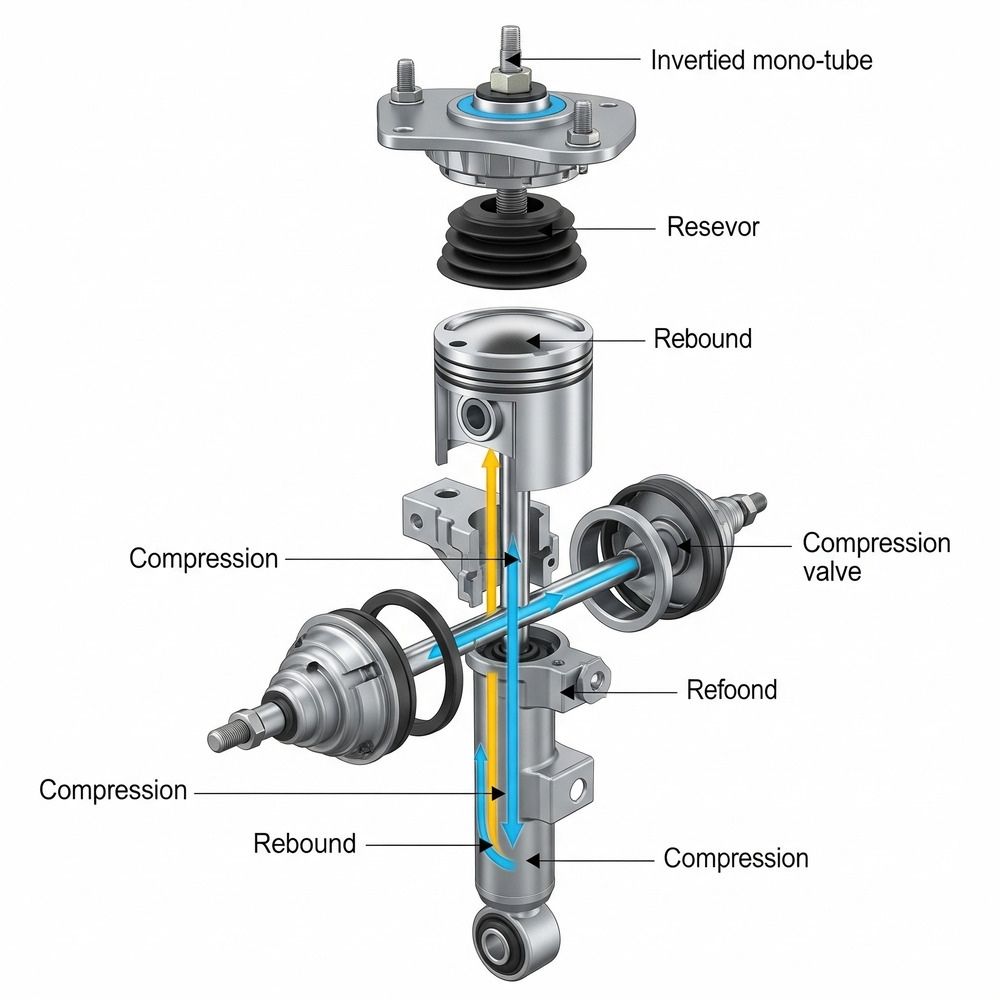 Invertied mono-tube

Resevor

Rebound

Compression

Compression valve

Refoond

Compression

Rebound

Compression