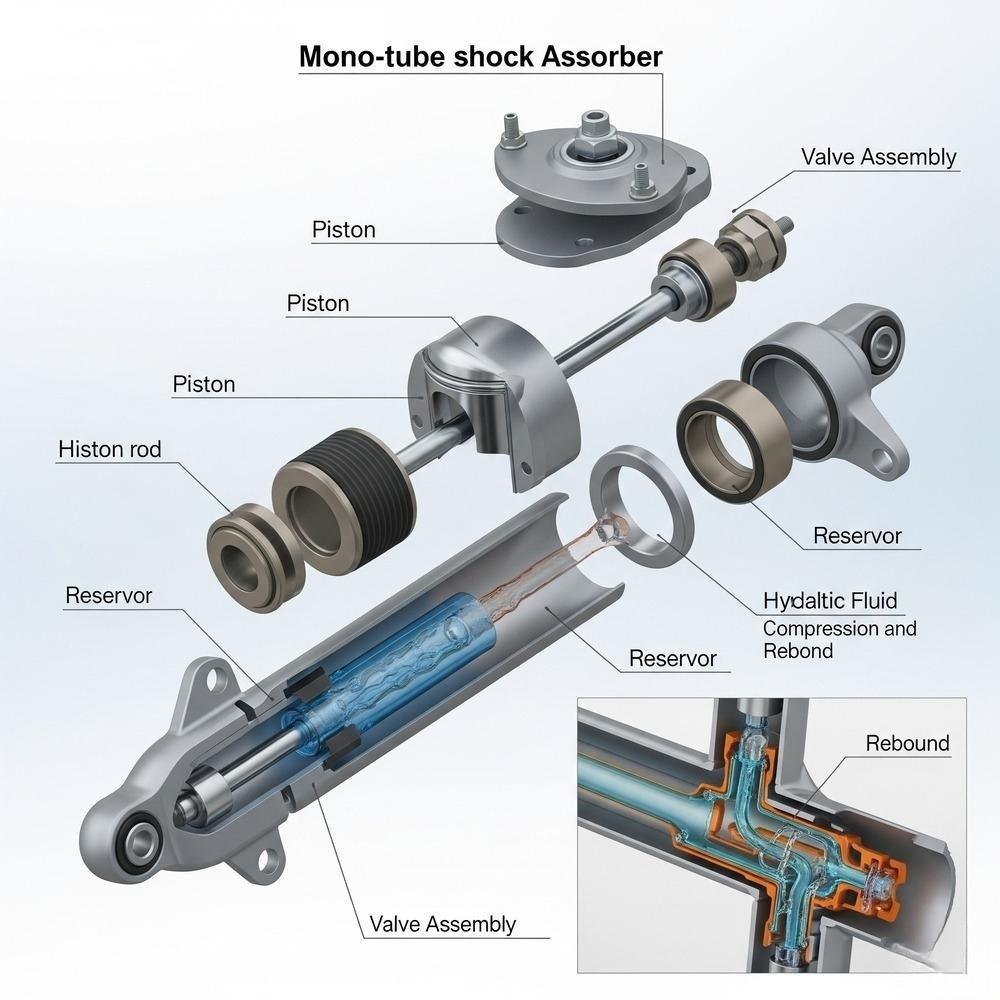 Mono-tube shock Assorber

Valve Assembly

Piston

Piston

Piston

Histon rod

Reservor

Reservor

Hydaltic Fluid
Compression and Rebond

Reservor

Rebound

Valve Assembly